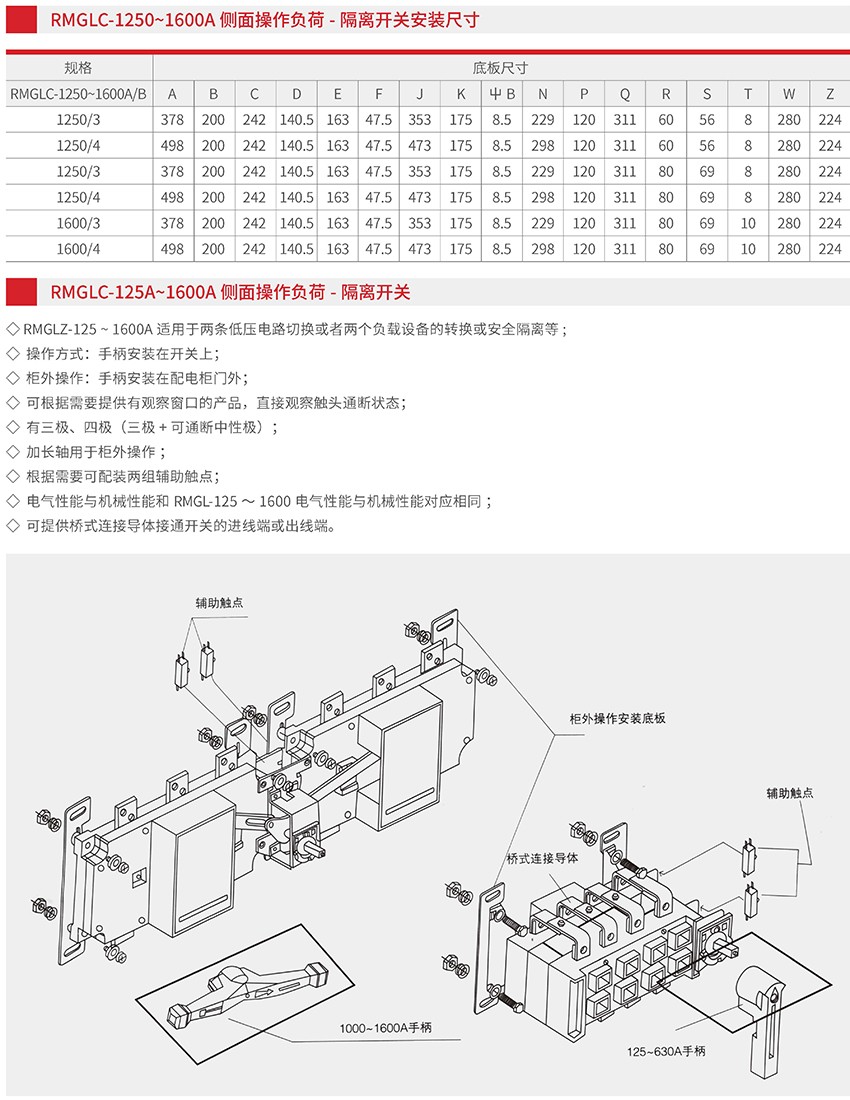 RMGLC-1250~1600A 侧面操作负荷 - 隔离开关安装尺寸

| 规格 | 底板尺寸 | | | | | | | | | | | | | | | | |
|---|---|---|---|---|---|---|---|---|---|---|---|---|---|---|---|---|---|
| RMGLC-1250~1600A/B | A | B | C | D | E | F | J | K | 屮B | N | P | Q | R | S | T | W | Z |
| 1250/3 | 378 | 200 | 242 | 140.5 | 163 | 47.5 | 353 | 175 | 8.5 | 229 | 120 | 311 | 60 | 56 | 8 | 280 | 224 |
| 1250/4 | 498 | 200 | 242 | 140.5 | 163 | 47.5 | 473 | 175 | 8.5 | 298 | 120 | 311 | 60 | 56 | 8 | 280 | 224 |
| 1250/3 | 378 | 200 | 242 | 140.5 | 163 | 47.5 | 353 | 175 | 8.5 | 229 | 120 | 311 | 80 | 69 | 8 | 280 | 224 |
| 1250/4 | 498 | 200 | 242 | 140.5 | 163 | 47.5 | 473 | 175 | 8.5 | 298 | 120 | 311 | 80 | 69 | 8 | 280 | 224 |
| 1600/3 | 378 | 200 | 242 | 140.5 | 163 | 47.5 | 353 | 175 | 8.5 | 229 | 120 | 311 | 80 | 69 | 10 | 280 | 224 |
| 1600/4 | 498 | 200 | 242 | 140.5 | 163 | 47.5 | 473 | 175 | 8.5 | 298 | 120 | 311 | 80 | 69 | 10 | 280 | 224 |

RMGLC-125A~1600A 侧面操作负荷 - 隔离开关

◇ RMGLZ-125 ~ 1600A 适用于两条低压电路切换或者两个负载设备的转换或安全隔离等；
◇ 操作方式：手柄安装在开关上；
◇ 柜外操作：手柄安装在配电柜门外；
◇ 可根据需要提供有观察窗口的产品，直接观察触头通断状态；
◇ 有三极、四极（三极 + 可通断中性极）；
◇ 加长轴用于柜外操作；
◇ 根据需要可配装两组辅助触点；
◇ 电气性能与机械性能和 RMGL-125 ～ 1600 电气性能与机械性能对应相同；
◇ 可提供桥式连接导体接通开关的进线端或出线端。

辅助触点
柜外操作安装底板
辅助触点
桥式连接导体
1000~1600A手柄
125~630A手柄